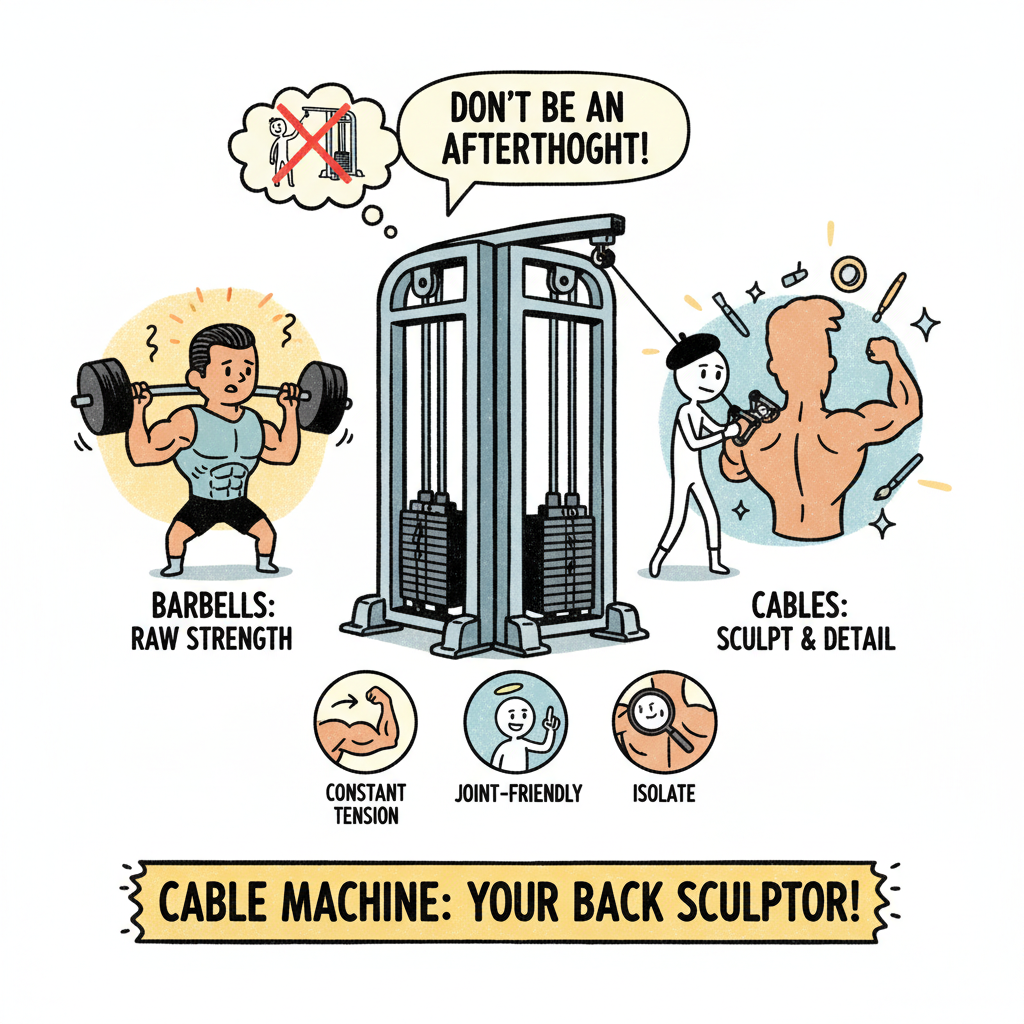 DON'T BE AN AFTERTHOGHT!

BARBELLS: RAW STRENGTH

CABLES: SCULPT & DETAIL

CONSTANT TENSION

JOINT-FRIENDLY

ISOLATE

CABLE MACHINE: YOUR BACK SCULPTOR!